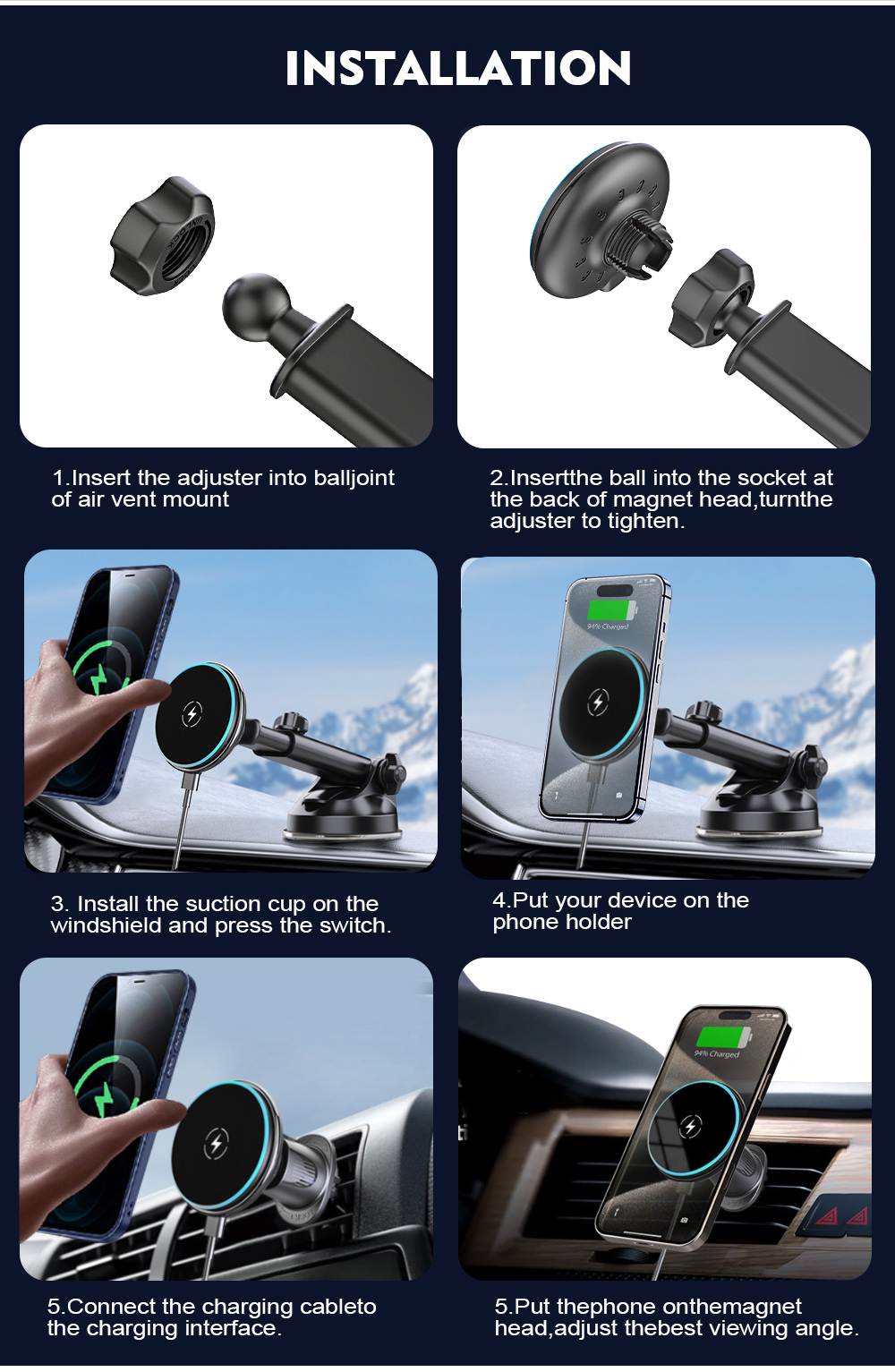 INSTALLATION

1.Insert the adjuster into balljoint of air vent mount

2.Insertthe ball into the socket at the back of magnet head,turnthe adjuster to tighten.

94% Charged

3. Install the suction cup on the windshield and press the switch.

4.Put your device on the phone holder

94% Charged

5.Connect the charging cableto the charging interface.

5.Put thephone onthemagnet head,adjust thebest viewing angle.